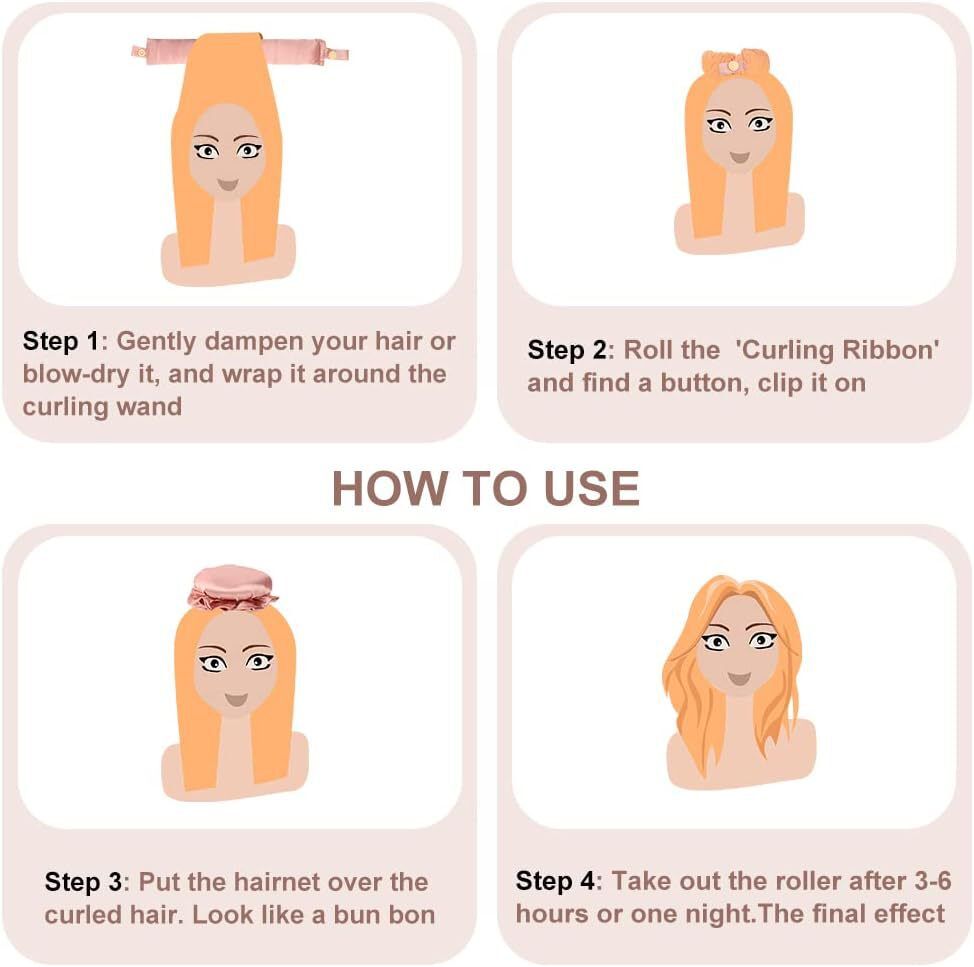 Step 1: Gently dampen your hair or blow-dry it, and wrap it around the curling wand

Step 2: Roll the 'Curling Ribbon' and find a button, clip it on

HOW TO USE

Step 3: Put the hairnet over the curled hair. Look like a bun bon

Step 4: Take out the roller after 3-6 hours or one night.The final effect