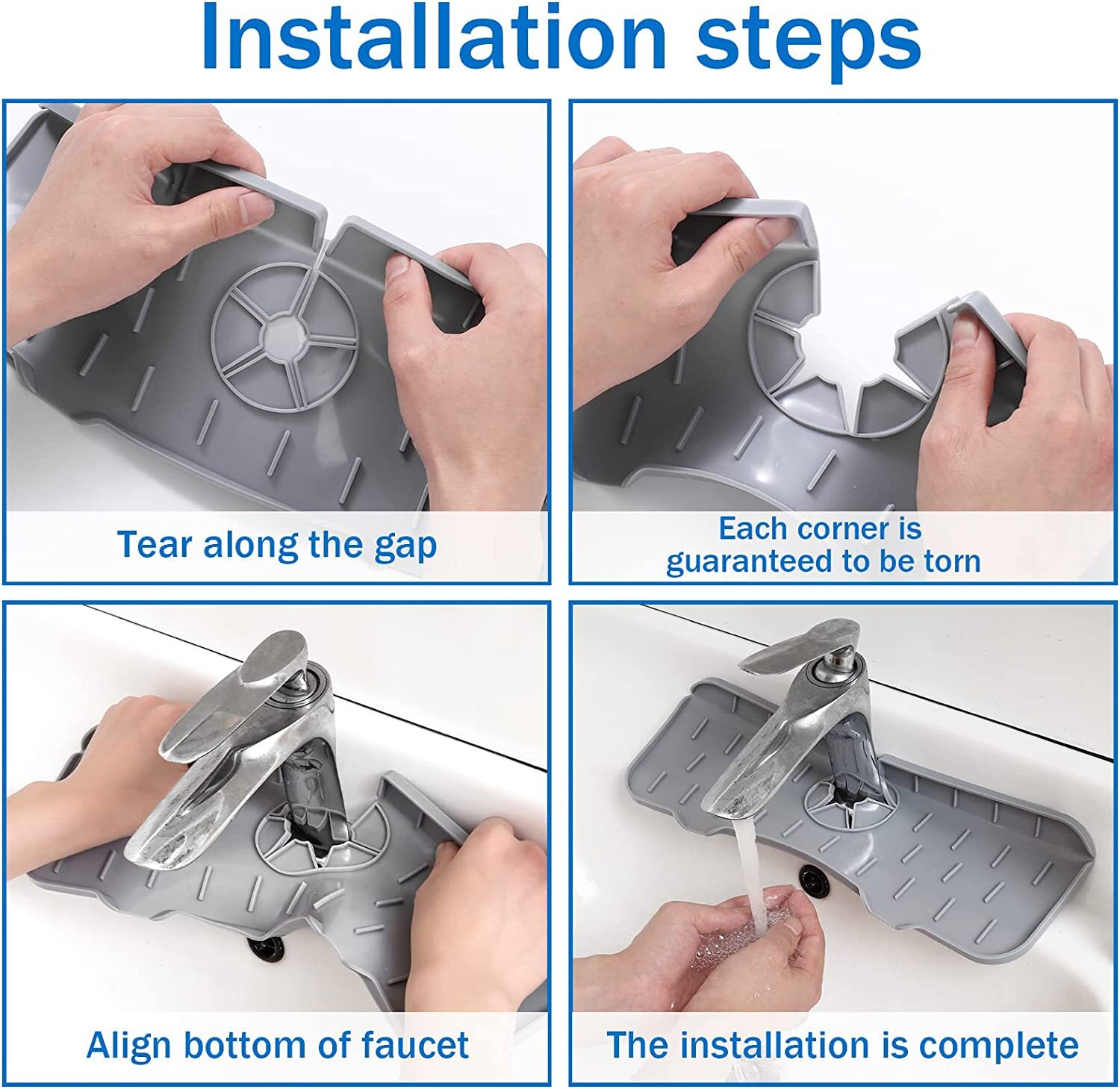 Installation steps

Tear along the gap

Each corner is guaranteed to be torn

Align bottom of faucet

The installation is complete