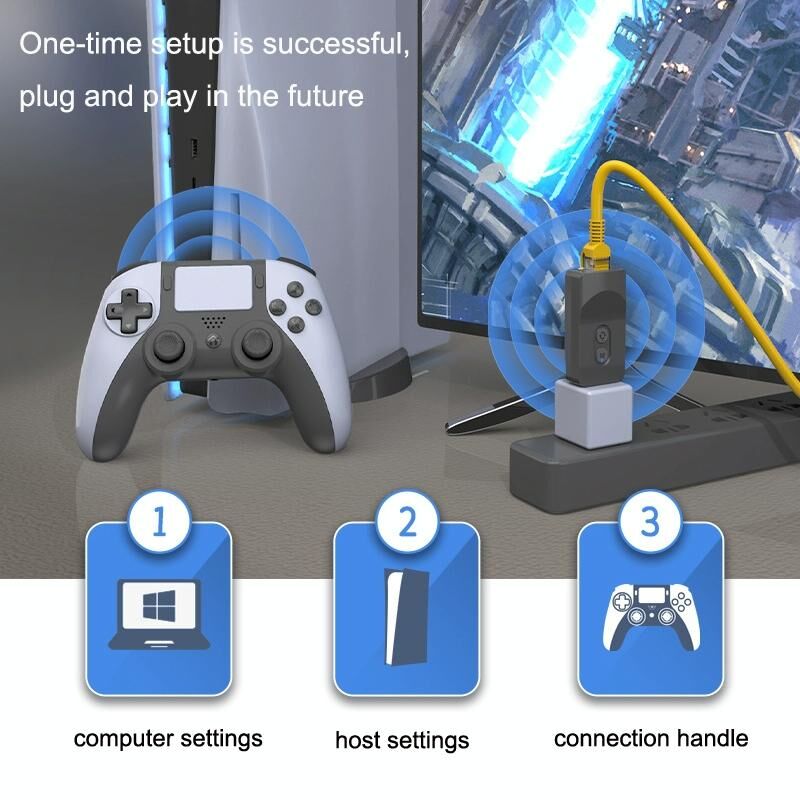 One-time setup is successful, plug and play in the future

1

computer settings

2

host settings

3

connection handle