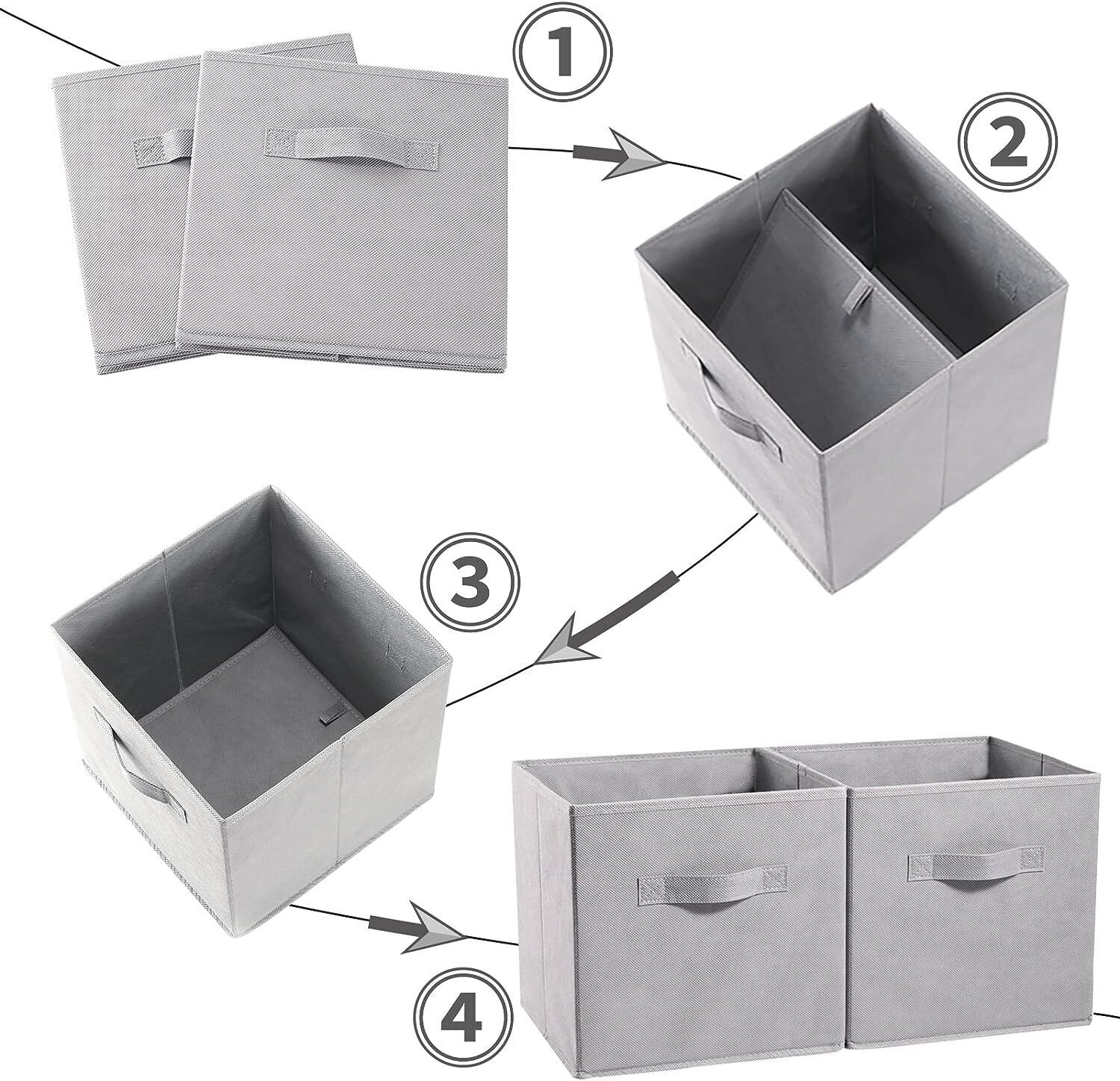 1

2

3

4