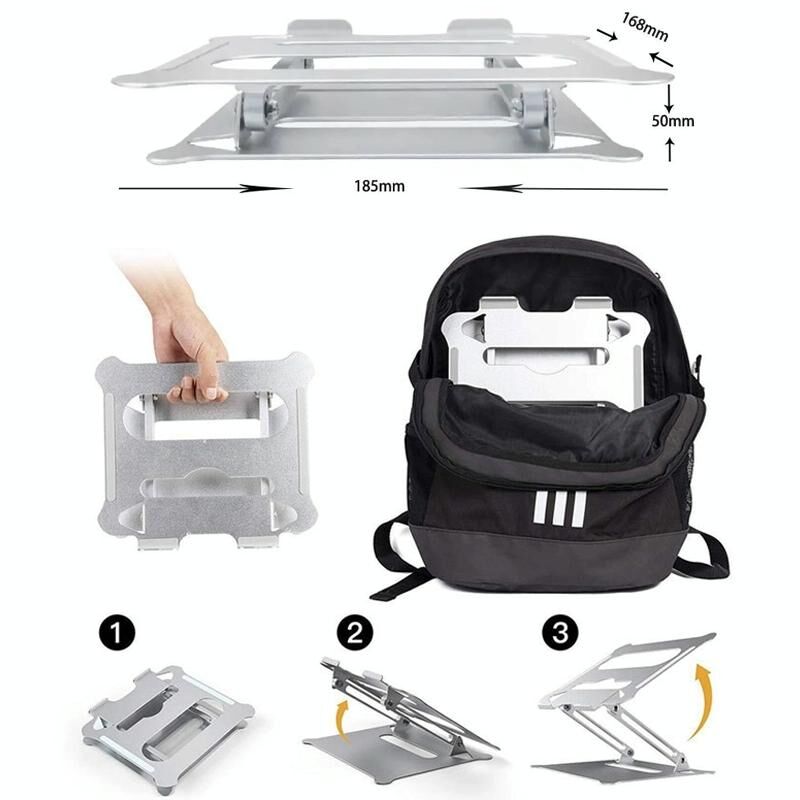 168mm

50mm

185mm

1

2

3