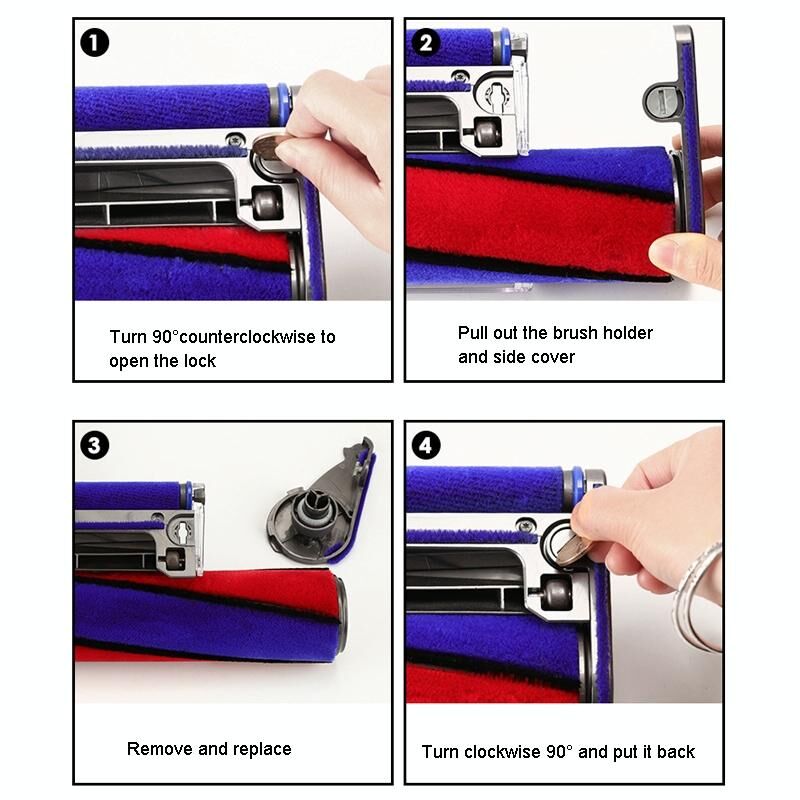 1

Turn 90°counterclockwise to open the lock

2

Pull out the brush holder and side cover

3

Remove and replace

4

Turn clockwise 90° and put it back