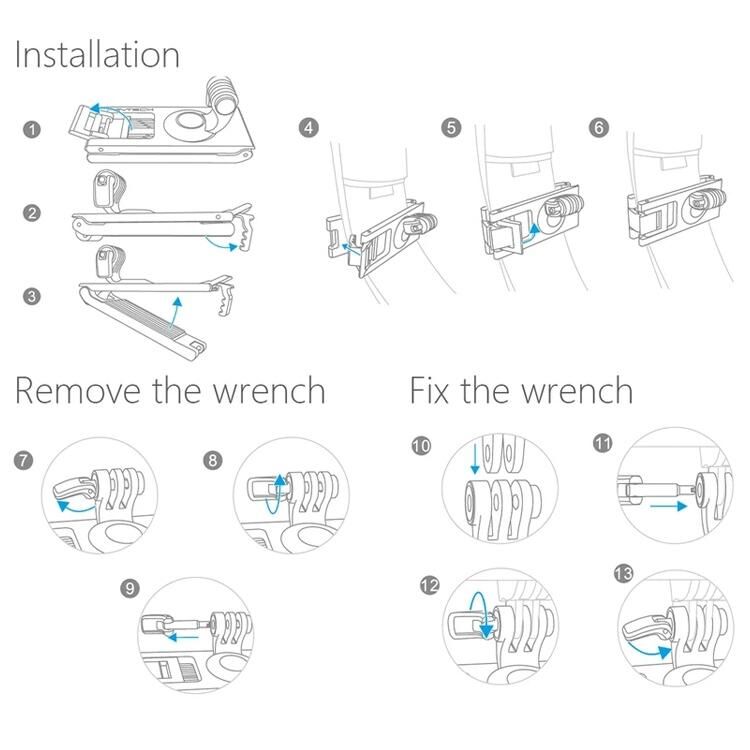 Installation

1

2

3

4

5

6

Remove the wrench

7

8

9

Fix the wrench

10

11

12

13