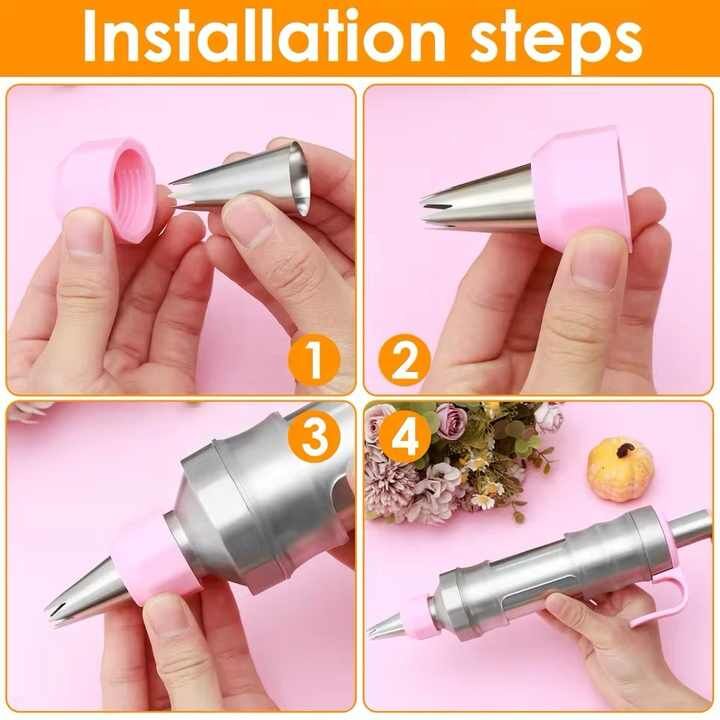 Installation steps

1

2

3

4