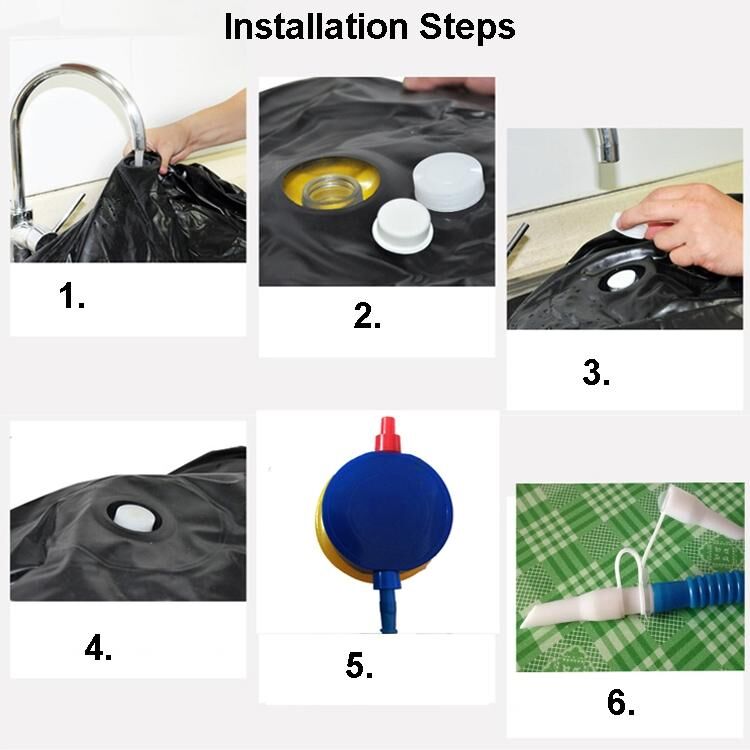 Installation Steps

1.

2.

3.

4.

5.

6.