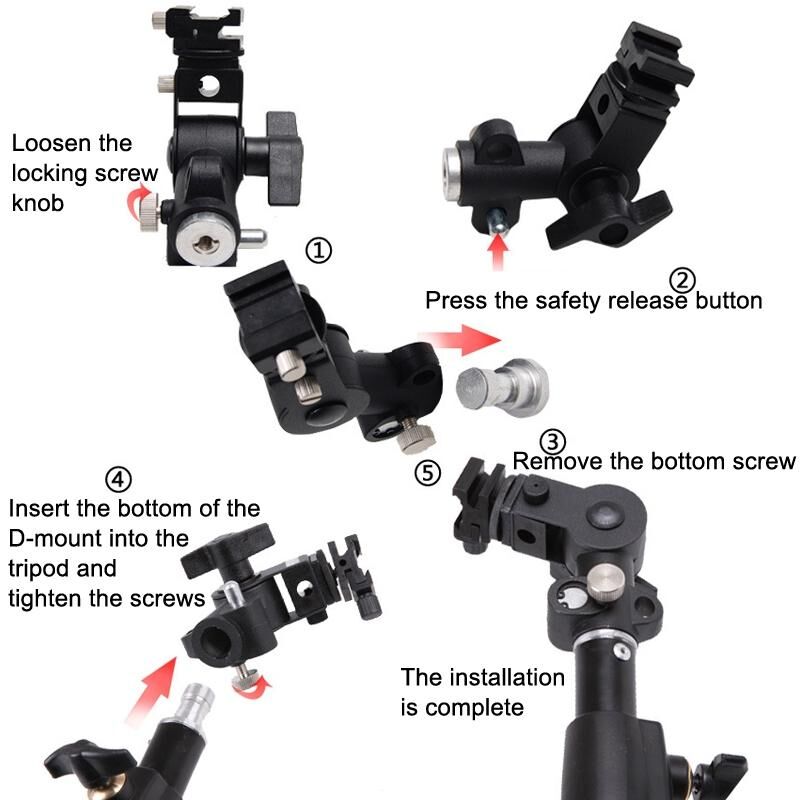 Loosen the locking screw knob

①

②
Press the safety release button

③
Remove the bottom screw

④
Insert the bottom of the D-mount into the tripod and tighten the screws

⑤

The installation is complete