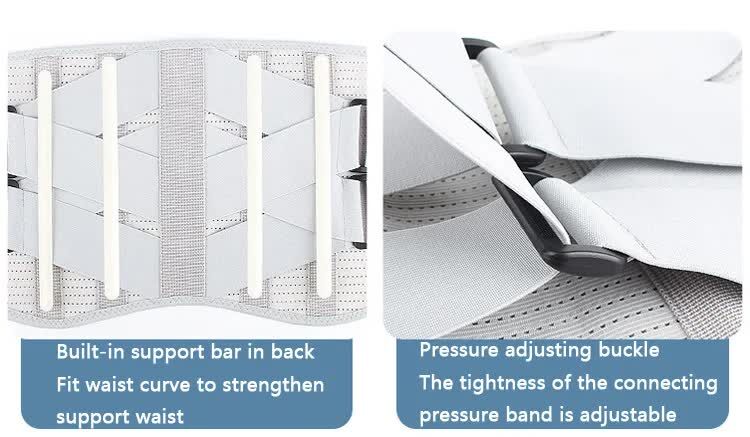 Built-in support bar in back
Fit waist curve to strengthen support waist

Pressure adjusting buckle
The tightness of the connecting pressure band is adjustable