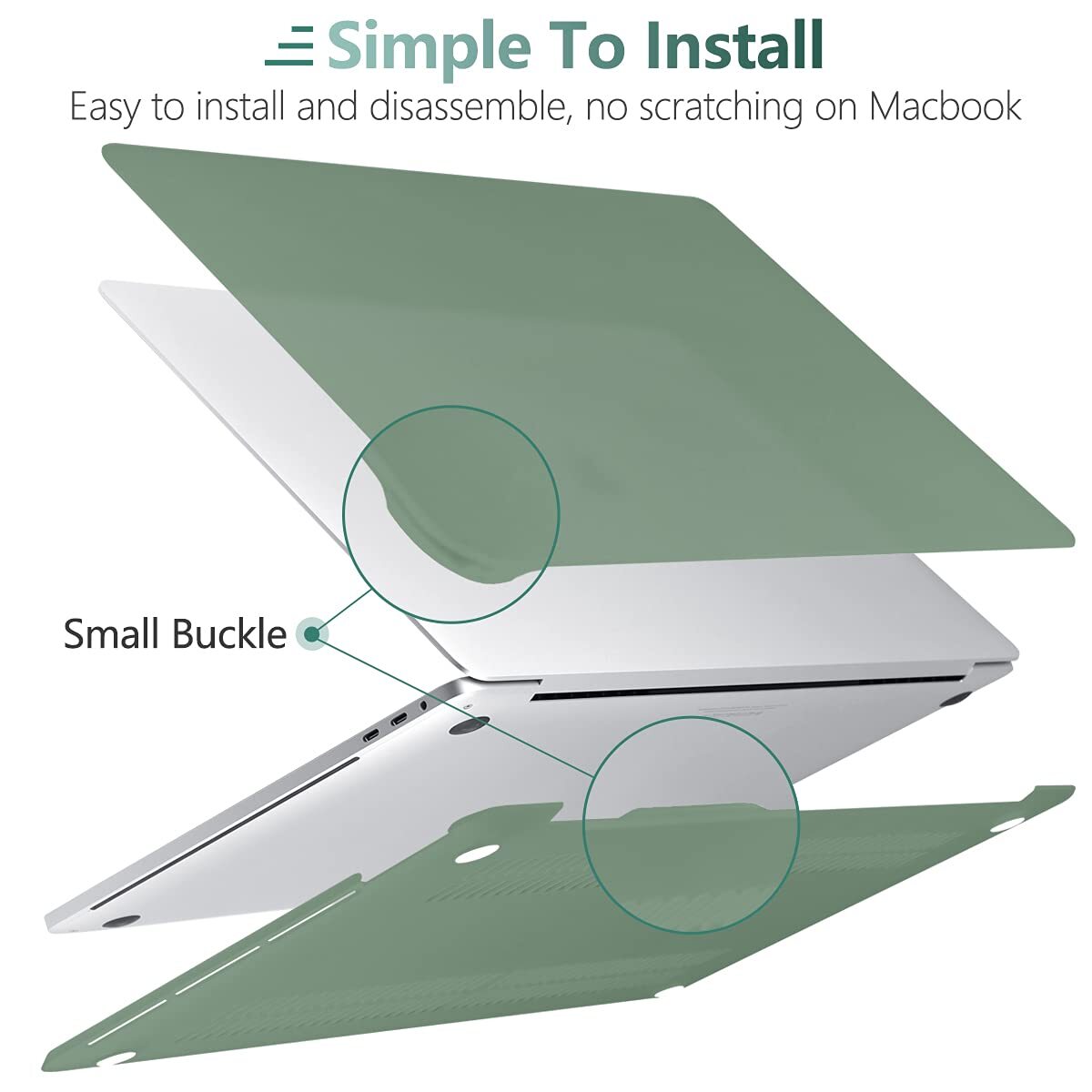 Simple To Install
Easy to install and disassemble, no scratching on Macbook

Small Buckle