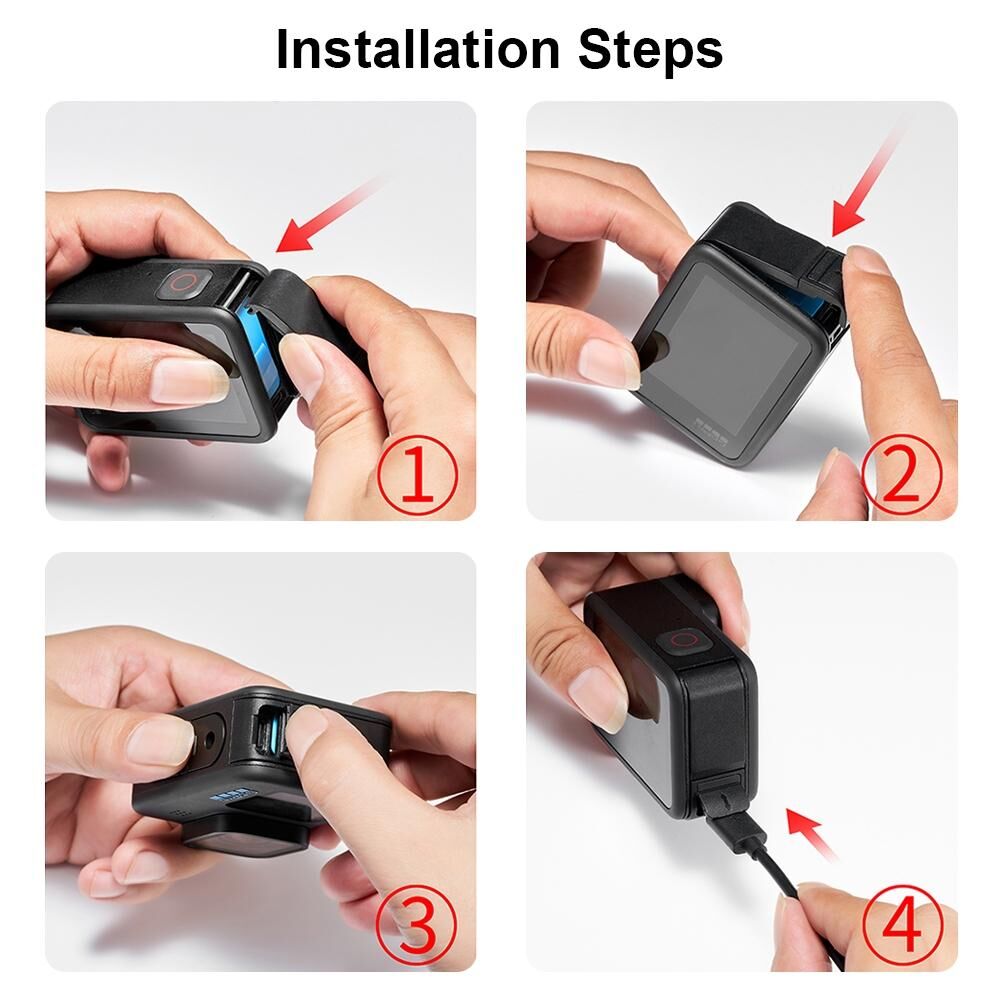 Installation Steps

①

②

③

④