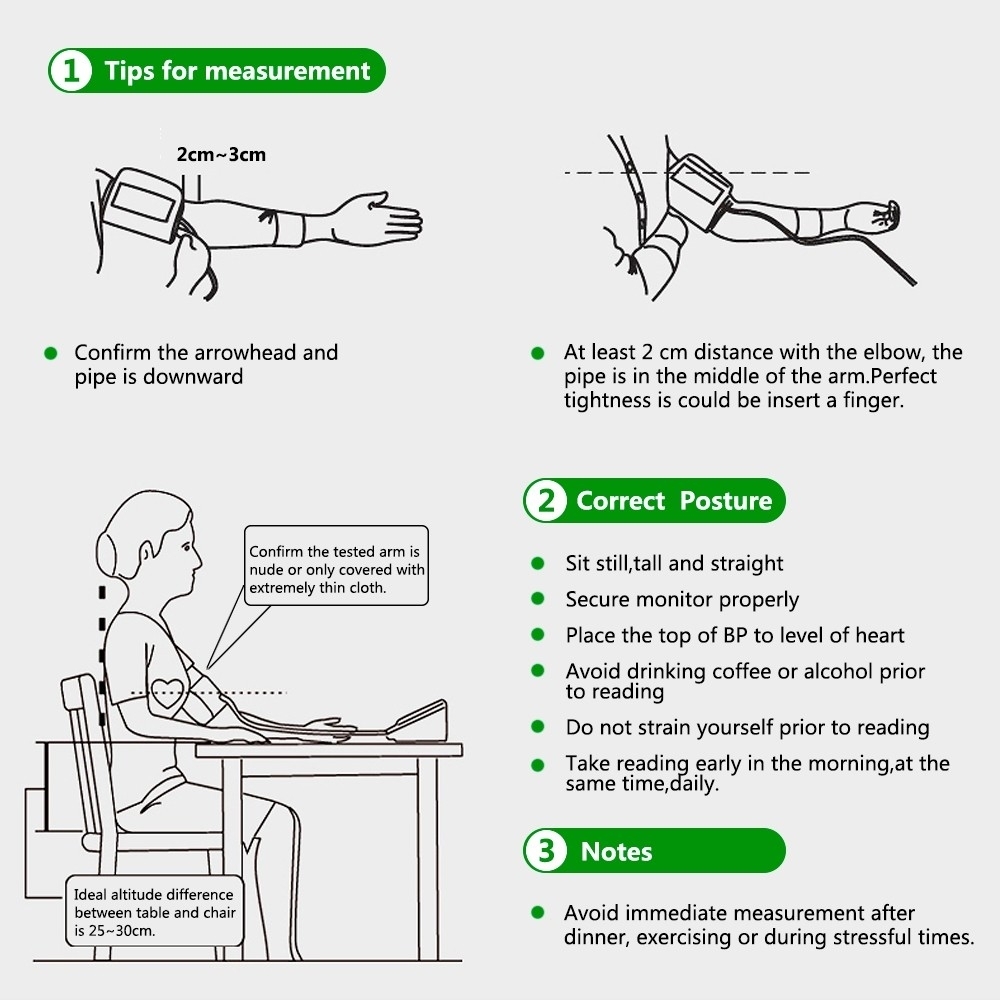 1 Tips for measurement

2cm~3cm

Confirm the arrowhead and pipe is downward

At least 2 cm distance with the elbow, the pipe is in the middle of the arm.Perfect tightness is could be insert a finger.

Confirm the tested arm is nude or only covered with extremely thin cloth.

Ideal altitude difference between table and chair is 25~30cm.

2 Correct Posture

Sit still,tall and straight

Secure monitor properly

Place the top of BP to level of heart

Avoid drinking coffee or alcohol prior to reading

Do not strain yourself prior to reading

Take reading early in the morning,at the same time,daily.

3 Notes

Avoid immediate measurement after dinner, exercising or during stressful times.